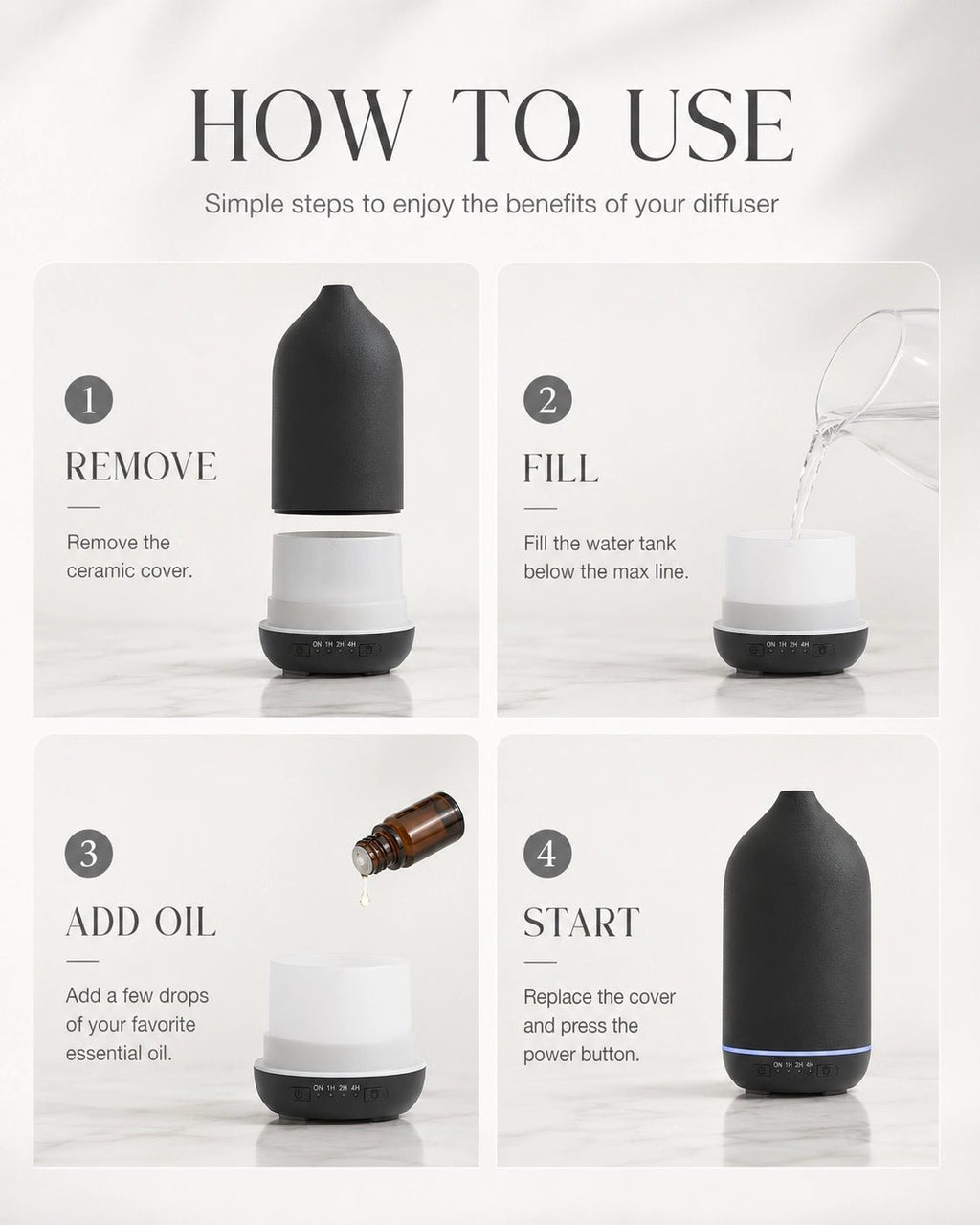 HOW TO USE

Simple steps to enjoy the benefits of your diffuser

1

REMOVE

Remove the ceramic cover.

ON 1H 2H 4H

2

FILL

Fill the water tank below the max line.

ON 1H 2H 4H

3

ADD OIL

Add a few drops of your favorite essential oil.

ON 1H 2H 4H

4

START

Replace the cover and press the power button.

ON 1H 2H 4H