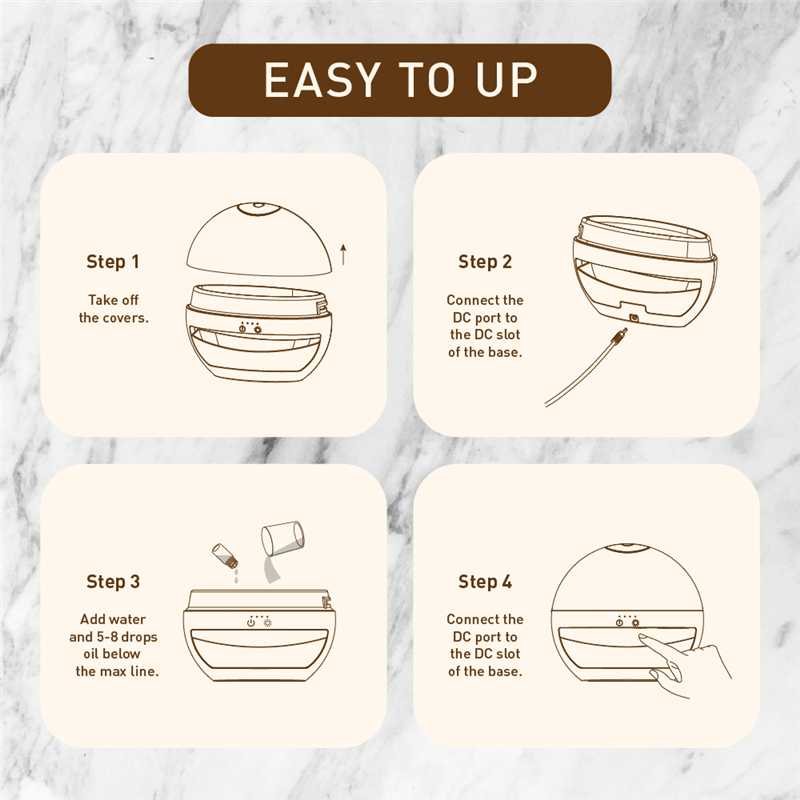 EASY TO UP

Step 1

Take off the covers.

Step 2

Connect the DC port to the DC slot of the base.

Step 3

Add water and 5-8 drops oil below the max line.

Step 4

Connect the DC port to the DC slot of the base.